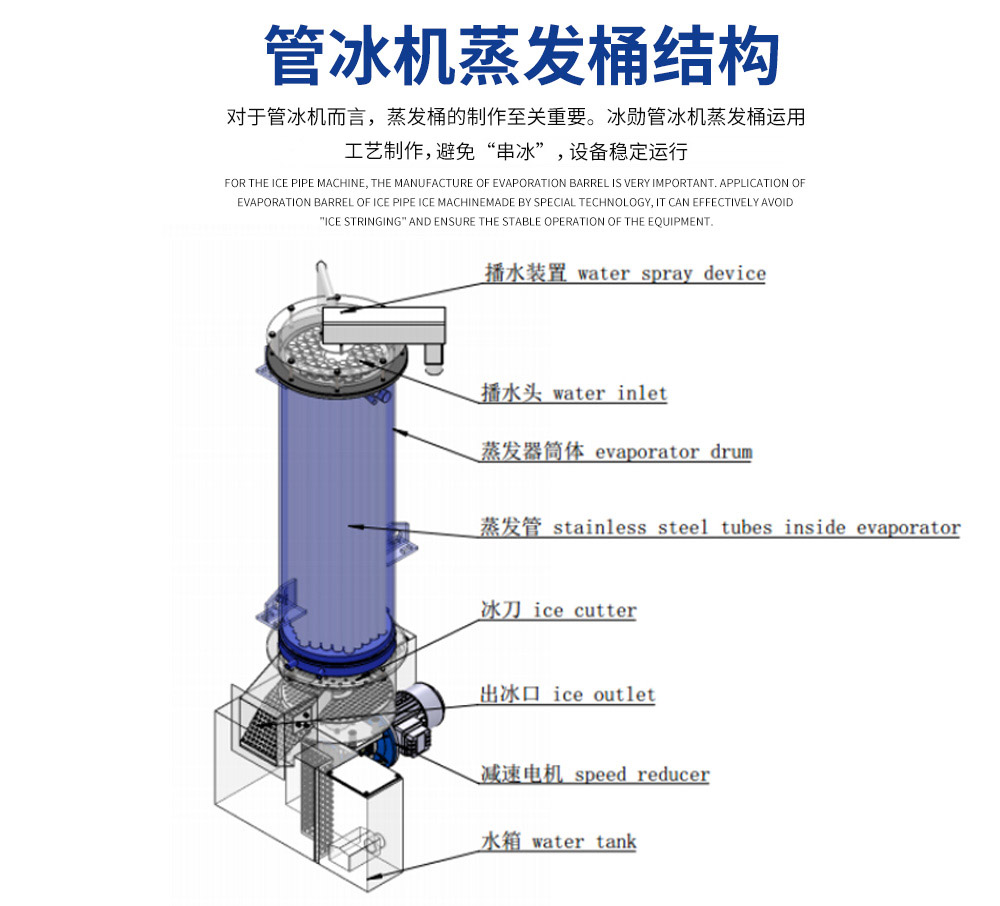 管冰机蒸发桶结构

对于管冰机而言，蒸发桶的制作至关重要。冰勋管冰机蒸发桶运用工艺制作，避免“串冰”，设备稳定运行

FOR THE ICE PIPE MACHINE, THE MANUFACTURE OF EVAPORATION BARREL IS VERY IMPORTANT. APPLICATION OF EVAPORATION BARREL OF ICE PIPE ICE MACHINEMADE BY SPECIAL TECHNOLOGY, IT CAN EFFECTIVELY AVOID "ICE STRINGING" AND ENSURE THE STABLE OPERATION OF THE EQUIPMENT.

播水装置 water spray device

播水头 water inlet

蒸发器筒体 evaporator drum

蒸发管 stainless steel tubes inside evaporator

冰刀 ice cutter

出冰口 ice outlet

减速电机 speed reducer

水箱 water tank